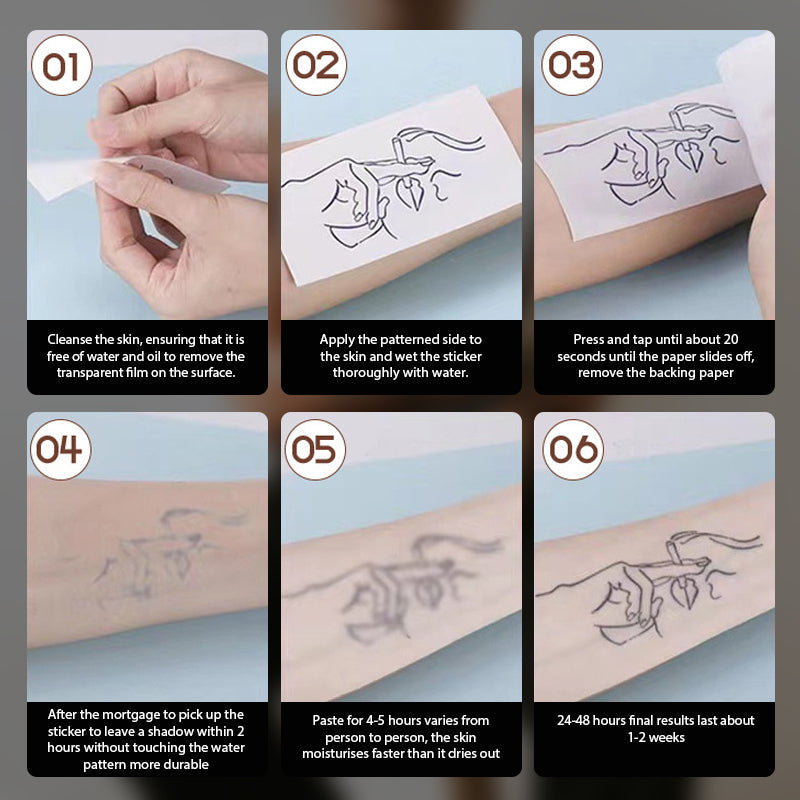 01

Cleanse the skin, ensuring that it is free of water and oil to remove the transparent film on the surface.

02

Apply the patterned side to the skin and wet the sticker thoroughly with water.

03

Press and tap until about 20 seconds until the paper slides off, remove the backing paper

04

After the mortgage to pick up the sticker to leave a shadow within 2 hours without touching the water pattern more durable

05

Paste for 4-5 hours varies from person to person, the skin moisturises faster than it dries out

06

24-48 hours final results last about 1-2 weeks