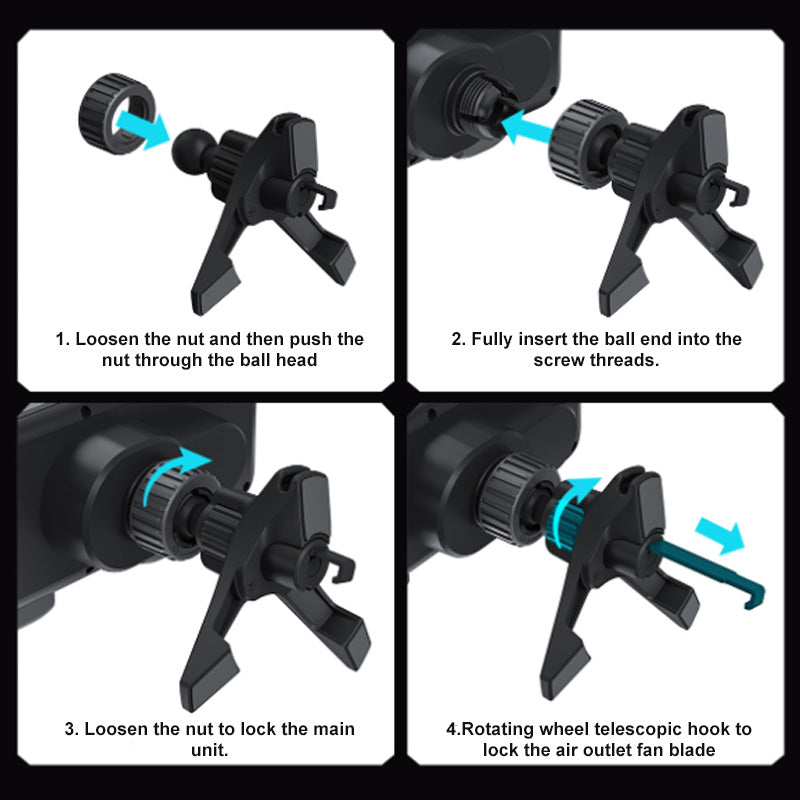 1. Loosen the nut and then push the nut through the ball head

2. Fully insert the ball end into the screw threads.

3. Loosen the nut to lock the main unit.

4.Rotating wheel telescopic hook to lock the air outlet fan blade